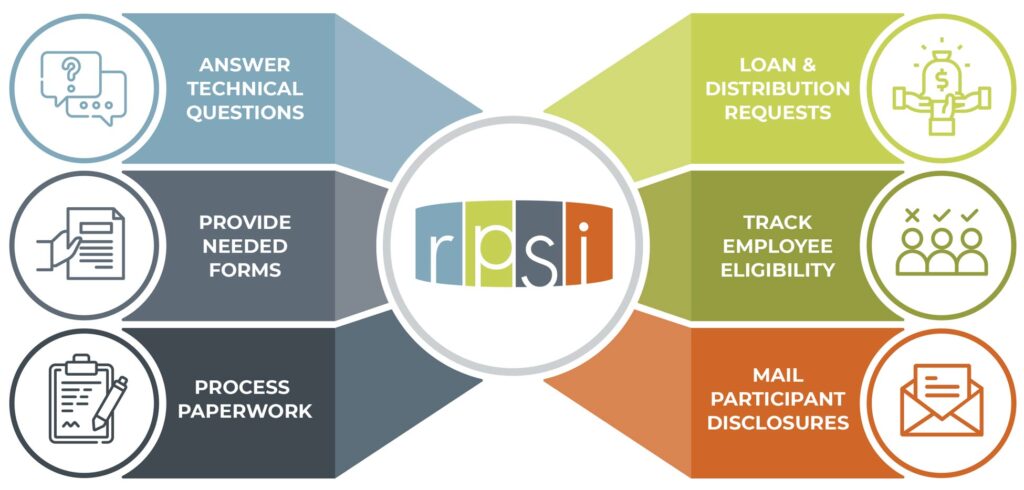 ANSWER TECHNICAL QUESTIONS

PROVIDE NEEDED FORMS

PROCESS PAPERWORK

rpsi

LOAN & DISTRIBUTION REQUESTS

TRACK EMPLOYEE ELIGIBILITY

MAIL PARTICIPANT DISCLOSURES